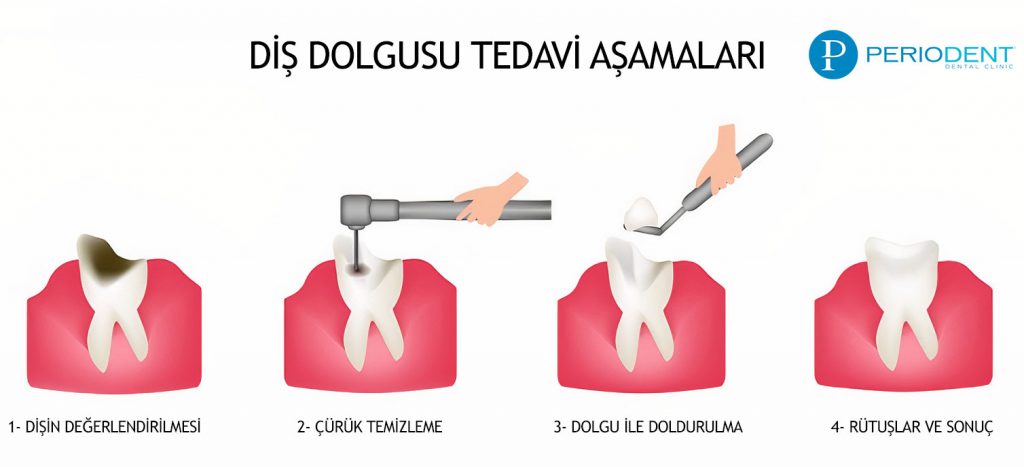 DİŞ DOLGUSU TEDAVİ AŞAMALARI

P PERIODENT DENTAL CLINIC

1- DİŞİN DEĞERLENDİRİLMESİ

2- ÇÜRÜK TEMİZLEME

3- DOLGU İLE DOLDURULMA

4- RÜTUŞLAR VE SONUÇ